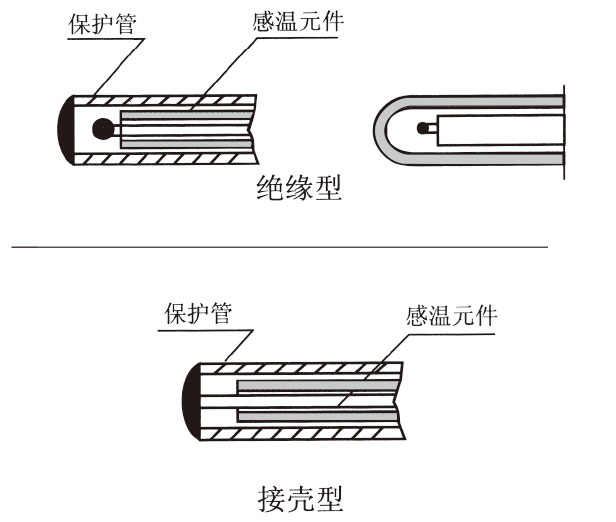 保护管
感温元件
绝缘型

保护管
感温元件
接壳型